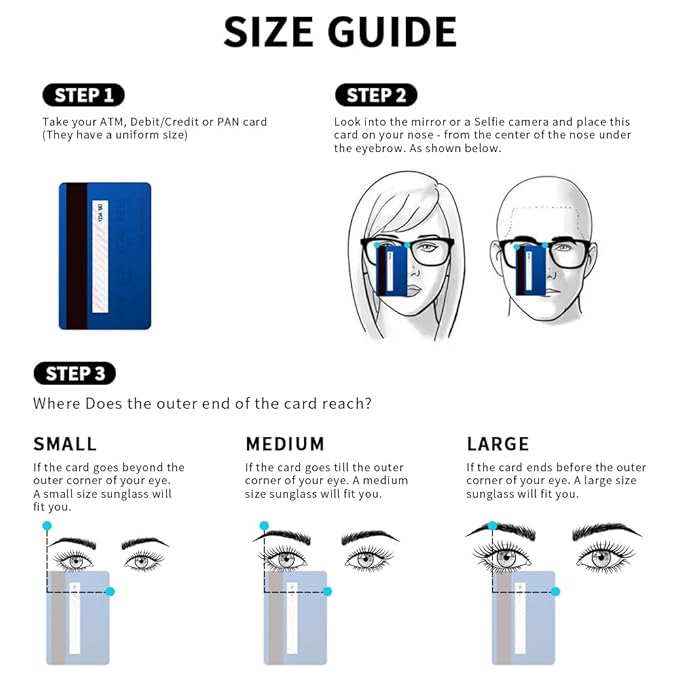 SIZE GUIDE

STEP 1

Take your ATM, Debit/Credit or PAN card (They have a uniform size)

STEP 2

Look into the mirror or a Selfie camera and place this card on your nose - from the center of the nose under the eyebrow. As shown below.

STEP 3

Where Does the outer end of the card reach?

SMALL

If the card goes beyond the outer corner of your eye. A small size sunglass will fit you.

MEDIUM

If the card goes till the outer corner of your eye. A medium size sunglass will fit you.

LARGE

If the card ends before the outer corner of your eye. A large size sunglass will fit you.